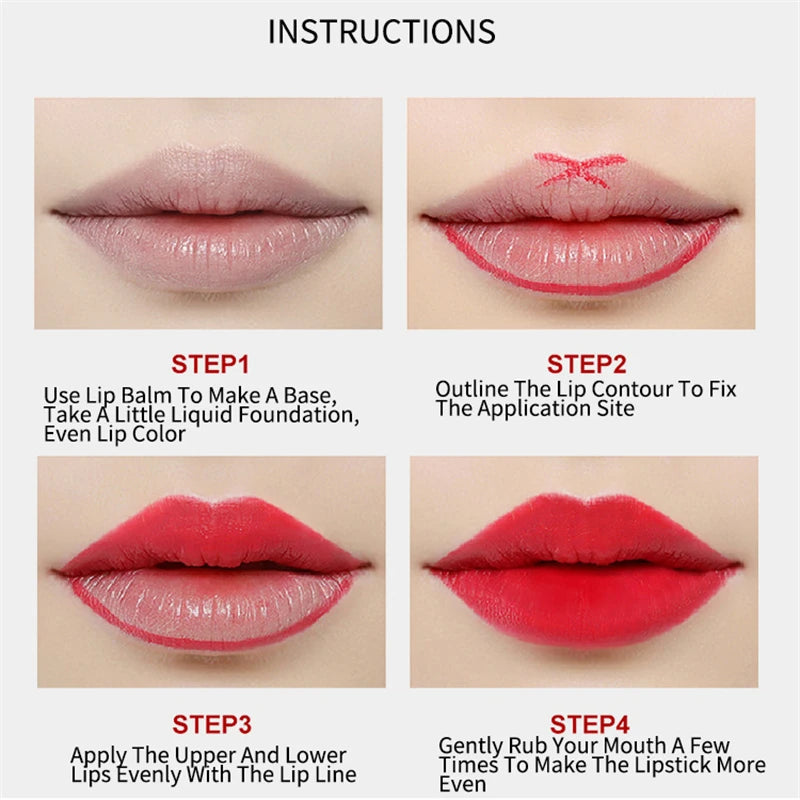 INSTRUCTIONS

STEP1
Use Lip Balm To Make A Base, Take A Little Liquid Foundation, Even Lip Color

STEP2
Outline The Lip Contour To Fix The Application Site

STEP3
Apply The Upper And Lower Lips Evenly With The Lip Line

STEP4
Gently Rub Your Mouth A Few Times To Make The Lipstick More Even